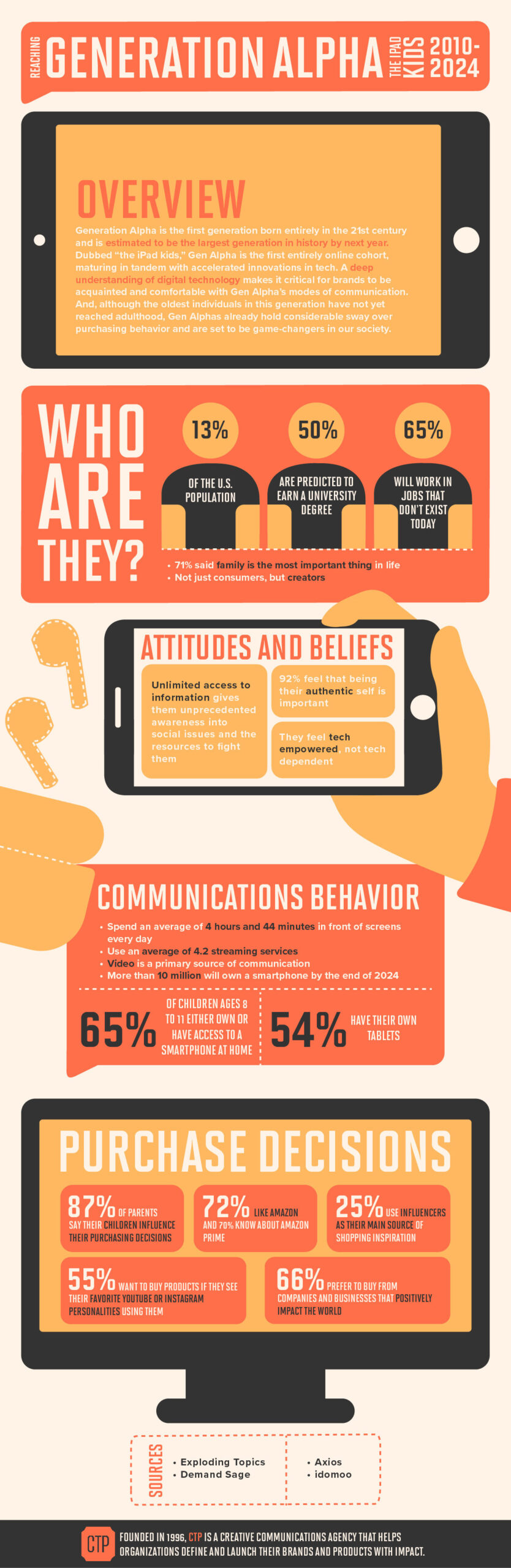 REACHING GENERATION ALPHA THE IPAD KIDS 2010-2024

OVERVIEW

Generation Alpha is the first generation born entirely in the 21st century and is estimated to be the largest generation in history by next year. Dubbed "the iPad kids," Gen Alpha is the first entirely online cohort, maturing in tandem with accelerated innovations in tech. A deep understanding of digital technology makes it critical for brands to be acquainted and comfortable with Gen Alpha's modes of communication. And, although the oldest individuals in this generation have not yet reached adulthood, Gen Alphas already hold considerable sway over purchasing behavior and are set to be game-changers in our society.

WHO ARE THEY?

13% OF THE U.S. POPULATION

50% ARE PREDICTED TO EARN A UNIVERSITY DEGREE

65% WILL WORK IN JOBS THAT DON'T EXIST TODAY

• 71% said family is the most important thing in life
• Not just consumers, but creators

ATTITUDES AND BELIEFS

Unlimited access to information gives them unprecedented awareness into social issues and the resources to fight them

92% feel that being their authentic self is important

They feel tech empowered, not tech dependent

COMMUNICATIONS BEHAVIOR

• Spend an average of 4 hours and 44 minutes in front of screens every day
• Use an average of 4.2 streaming services
• Video is a primary source of communication
• More than 10 million will own a smartphone by the end of 2024

65% OF CHILDREN AGES 8 TO 11 EITHER OWN OR HAVE ACCESS TO A SMARTPHONE AT HOME

54% HAVE THEIR OWN TABLETS

PURCHASE DECISIONS

87% OF PARENTS SAY THEIR CHILDREN INFLUENCE THEIR PURCHASING DECISIONS

72% LIKE AMAZON AND 70% KNOW ABOUT AMAZON PRIME

25% USE INFLUENCERS AS THEIR MAIN SOURCE OF SHOPPING INSPIRATION

55% WANT TO BUY PRODUCTS IF THEY SEE THEIR FAVORITE YOUTUBE OR INSTAGRAM PERSONALITIES USING THEM

66% PREFER TO BUY FROM COMPANIES AND BUSINESSES THAT POSITIVELY IMPACT THE WORLD

SOURCES
• Exploding Topics
• Demand Sage
• Axios
• idomoo

CTP FOUNDED IN 1996, CTP IS A CREATIVE COMMUNICATIONS AGENCY THAT HELPS ORGANIZATIONS DEFINE AND LAUNCH THEIR BRANDS AND PRODUCTS WITH IMPACT.